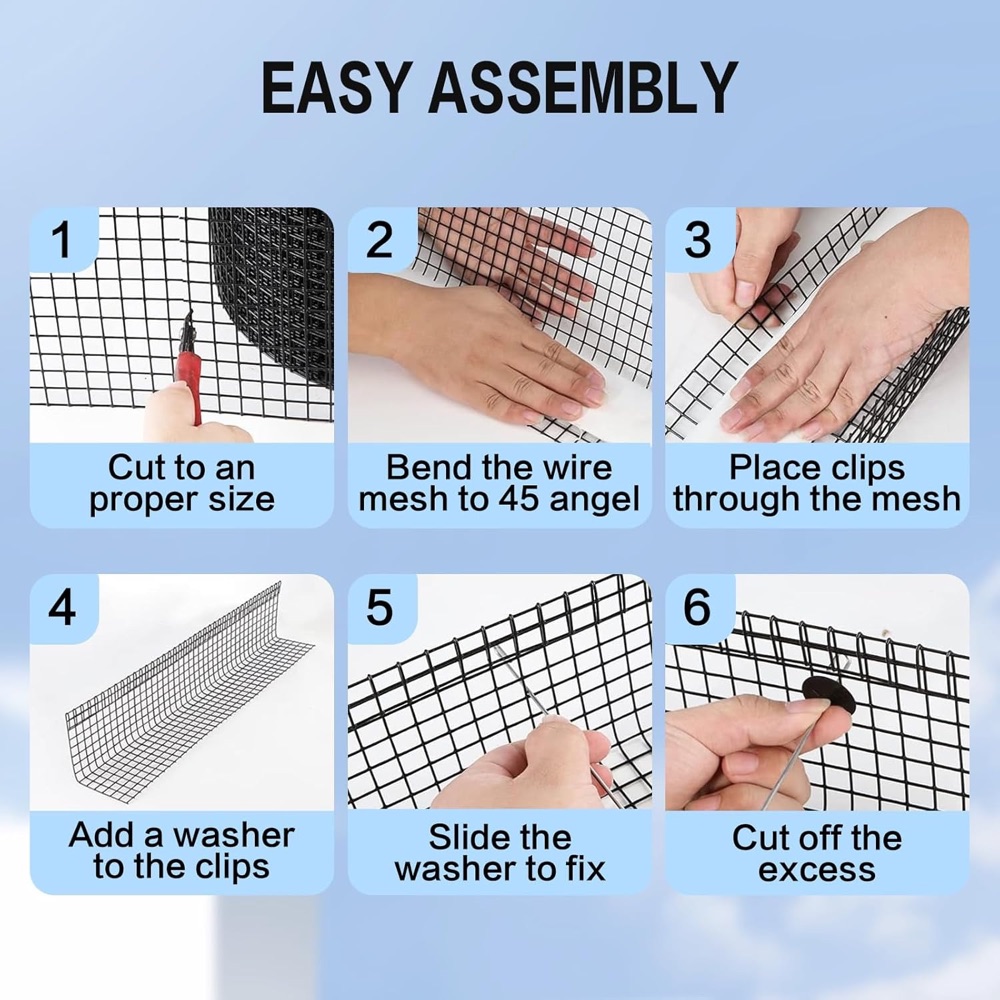 EASY ASSEMBLY

1
Cut to an proper size

2
Bend the wire mesh to 45 angel

3
Place clips through the mesh

4
Add a washer to the clips

5
Slide the washer to fix

6
Cut off the excess